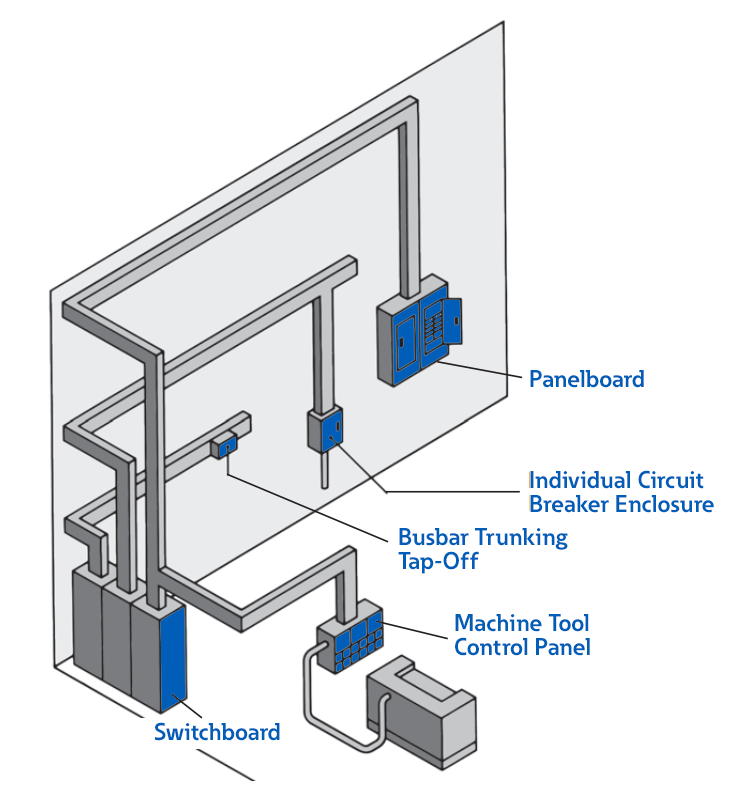 Panelboard

Individual Circuit Breaker Enclosure

Busbar Trunking Tap-Off

Machine Tool Control Panel

Switchboard